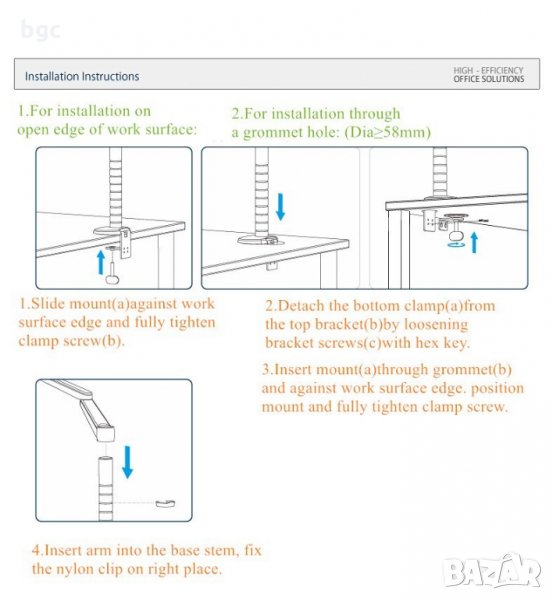 bgc

Installation Instructions

HIGH - EFFICIENCY
OFFICE SOLUTIONS

1.For installation on open edge of work surface:

2.For installation through a grommet hole: (Dia≥58mm)

1.Slide mount(a)against work surface edge and fully tighten clamp screw(b).

2.Detach the bottom clamp(a)from the top bracket(b)by loosening bracket screws(c)with hex key.

3.Insert mount(a)through grommet(b) and against work surface edge. position mount and fully tighten clamp screw.

4.Insert arm into the base stem, fix the nylon clip on right place.

BAZAR