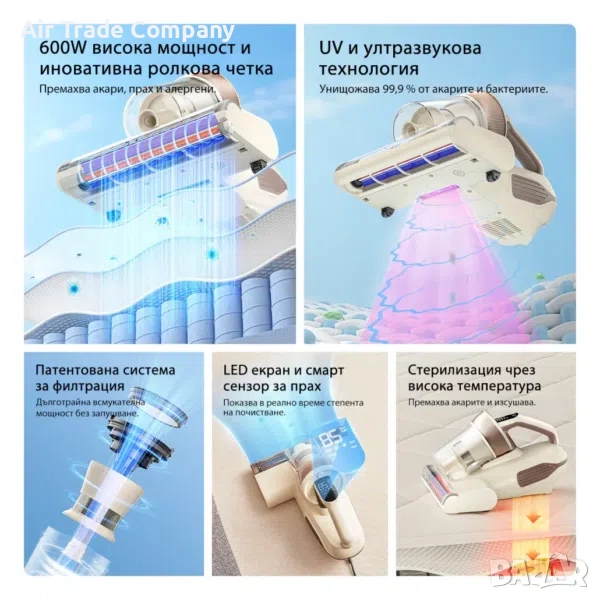 Air Trade Company

600W висока мощност и иновативна ролкова четка

Премахва акари, прах и алергени.

UV и ултразвукова технология

Унищожава 99,9 % от акарите и бактериите.

Патентована система за филтрация

Дълготрайна всмукателна мощност без запушване.

LED екран и смарт сензор за прах

Показва в реално време степента на почистване.

85

Стерилизация чрез висока температура

Премахва акарите и изсушава.

BAZAR