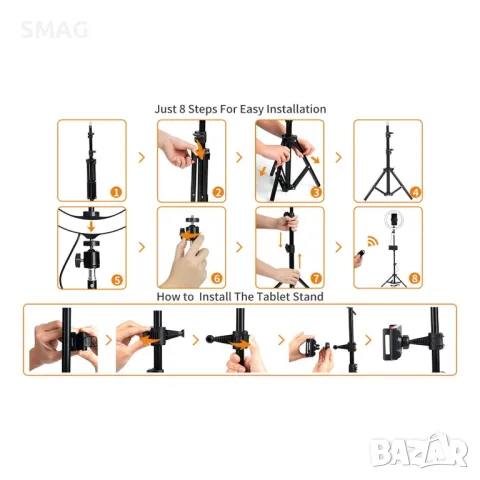 SMAG

Just 8 Steps For Easy Installation

1

2

3

4

5

6

7

8

How to Install The Tablet Stand

BAZAR