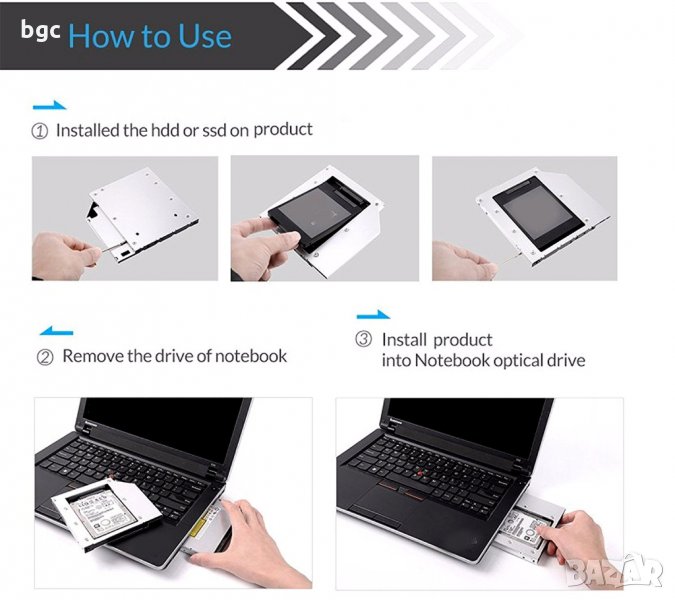 bgc How to Use

① Installed the hdd or ssd on product

② Remove the drive of notebook

③ Install product into Notebook optical drive

BAZAR