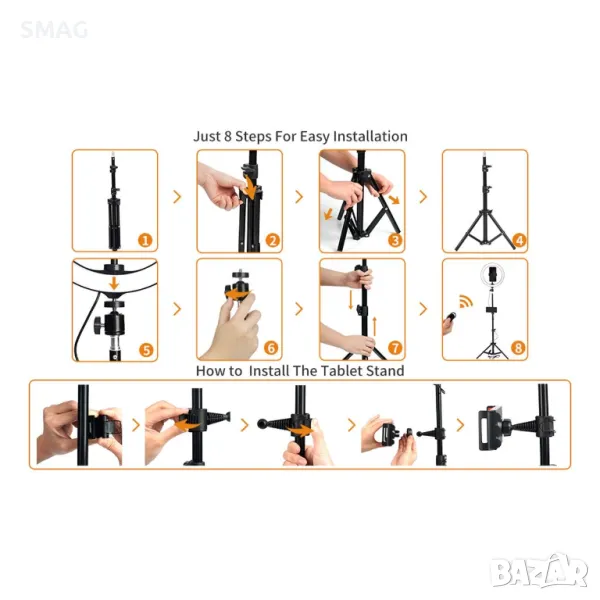 SMAG

Just 8 Steps For Easy Installation

1

2

3

4

5

6

7

8

How to Install The Tablet Stand

BAZAR