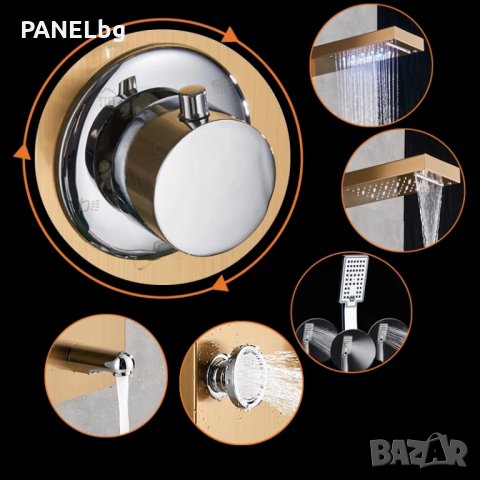 PANELbg

BAZAR