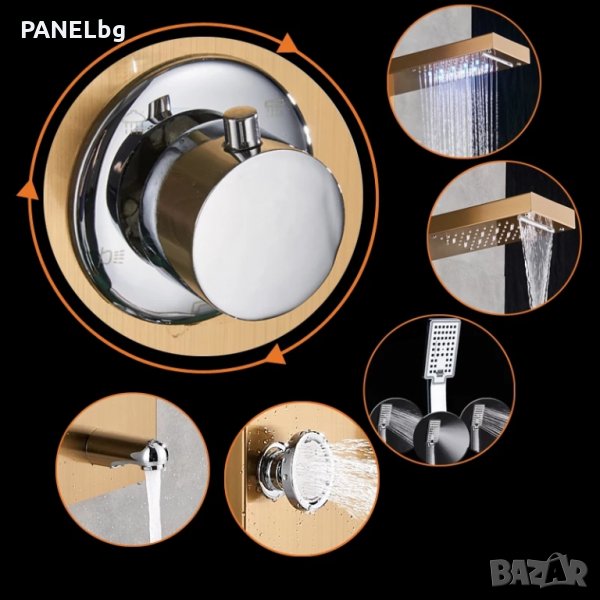 PANELbg

BAZAR