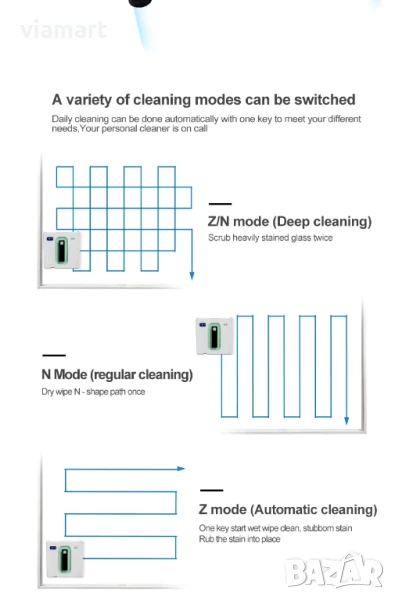 viamart

A variety of cleaning modes can be switched

Daily cleaning can be done automatically with one key to meet your different needs,Your personal cleaner is on call

Z/N mode (Deep cleaning)

Scrub heavily stained glass twice

N Mode (regular cleaning)

Dry wipe N - shape path once

Z mode (Automatic cleaning)

One key start wet wipe clean, stubborn stain Rub the stain into place

BAZAR