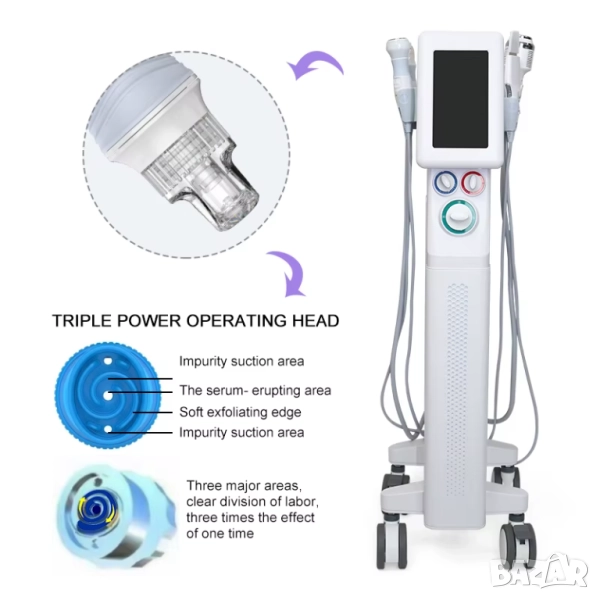 TRIPLE POWER OPERATING HEAD

Impurity suction area
The serum- erupting area
Soft exfoliating edge
Impurity suction area

Three major areas, clear division of labor, three times the effect of one time

BAZAR