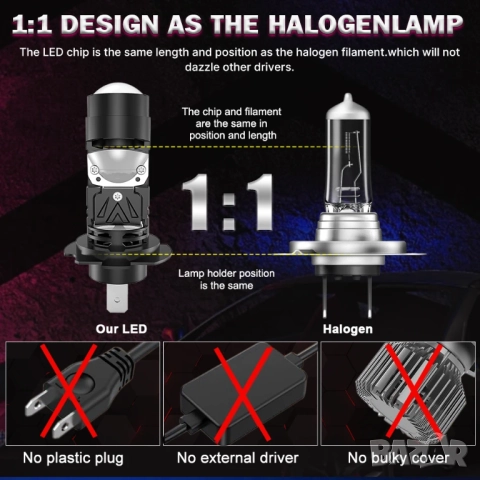 1:1 DESIGN AS THE HALOGENLAMP

The LED chip is the same length and position as the halogen filament.which will not dazzle other drivers.

The chip and filament are the same in position and length

1:1

Lamp holder position is the same

Our LED

Halogen

No plastic plug

No external driver

No bulky cover

BAZAR