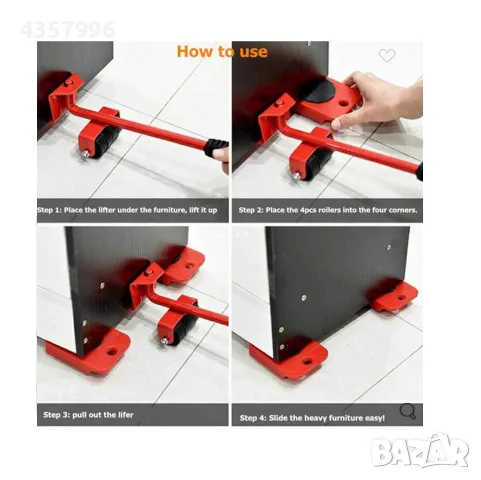 4357996

How to use

Step 1: Place the lifter under the furniture, lift it up

Step 2: Place the 4pcs rollers into the four corners.

Step 3: pull out the lifer

Step 4: Slide the heavy furniture easy!

BAZAR