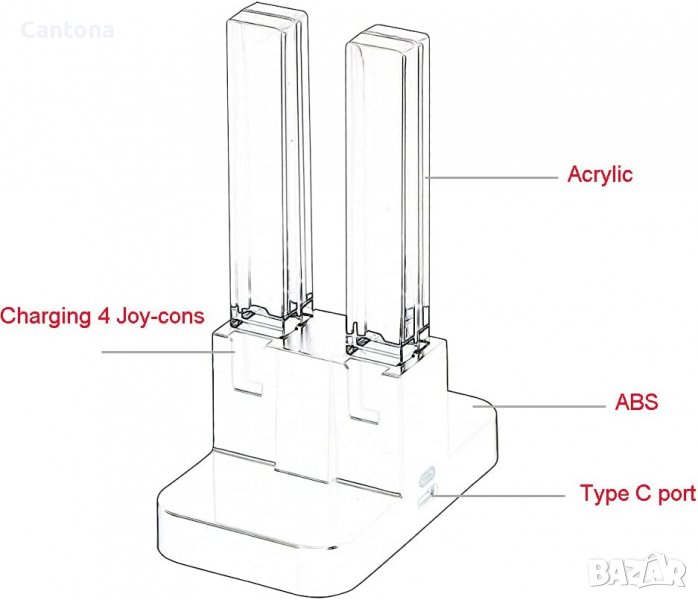 Cantona

Acrylic

Charging 4 Joy-cons

ABS

Type C port

BAZAR