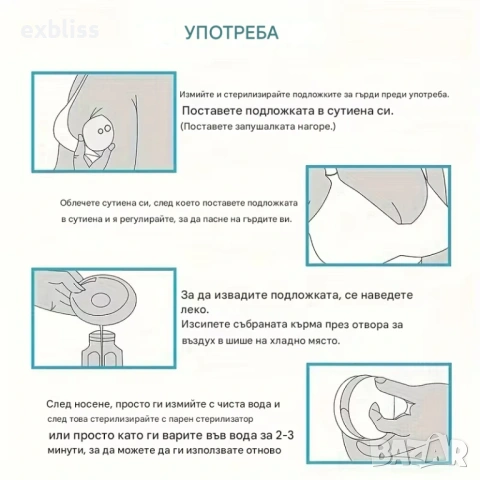 exbliss

УПОТРЕБА

Измийте и стерилизирайте подложките за гърди преди употреба.
Поставете подложката в сутиена си.
(Поставете запушалката нагоре.)

Облечете сутиена си, след което поставете подложката в сутиена и я регулирайте, за да пасне на гърдите ви.

За да извадите подложката, се наведете леко.
Изсипете събраната кърма през отвора за въздух в шише на хладно място.

След носене, просто ги измийте с чиста вода и след това стерилизирайте с парен стерилизатор или просто като ги варите във вода за 2-3 минути, за да можете да ги използвате отново

BAZAR