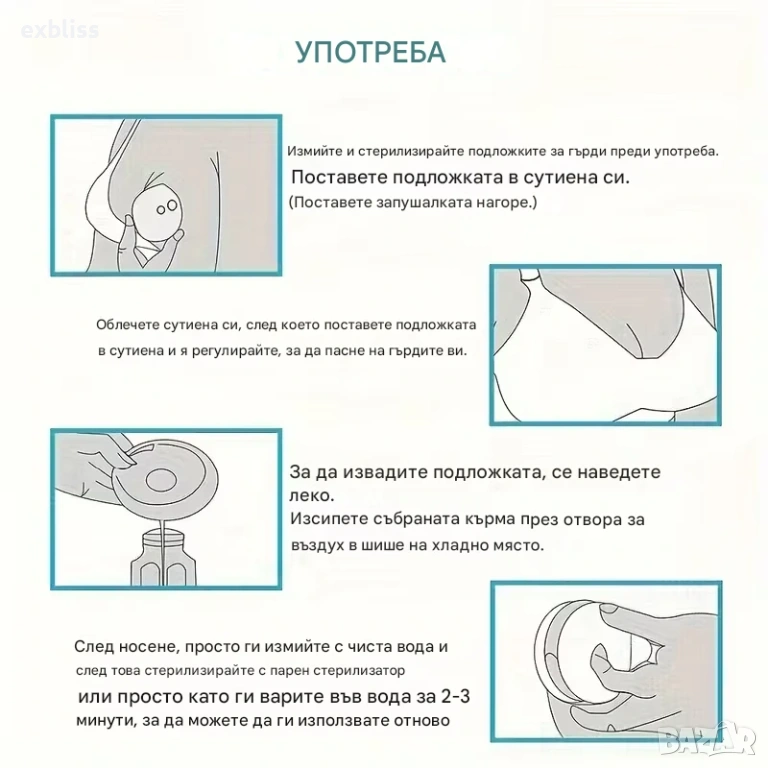 exbliss

УПОТРЕБА

Измийте и стерилизирайте подложките за гърди преди употреба.

Поставете подложката в сутиена си.

(Поставете запушалката нагоре.)

Облечете сутиена си, след което поставете подложката в сутиена и я регулирайте, за да пасне на гърдите ви.

За да извадите подложката, се наведете леко.

Изсипете събраната кърма през отвора за въздух в шише на хладно място.

След носене, просто ги измийте с чиста вода и след това стерилизирайте с парен стерилизатор или просто като ги варите във вода за 2-3 минути, за да можете да ги използвате отново

BAZAR