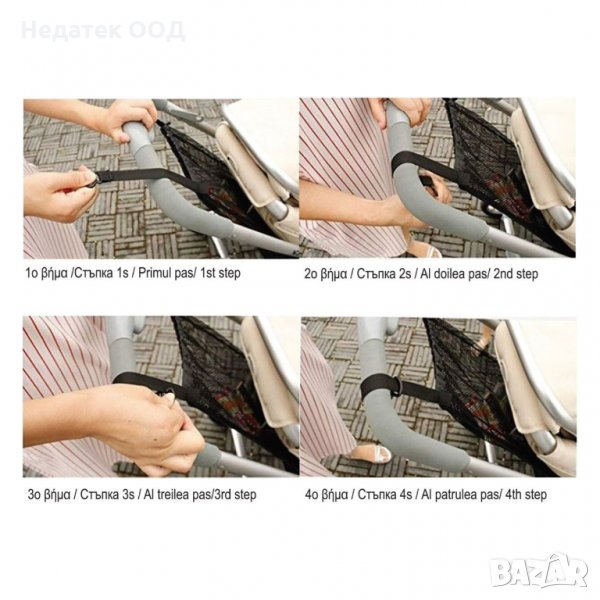 Недатек ООД

1ο βήμα /Стъпка 1s / Primul pas/ 1st step

2ο βήμα / Стъпка 2s / Al doilea pas/ 2nd step

3ο βήμα / Стъпка 3s / Al treilea pas/3rd step

4ο βήμα / Стъпка 4s / Al patrulea pas/ 4th step

BAZAR