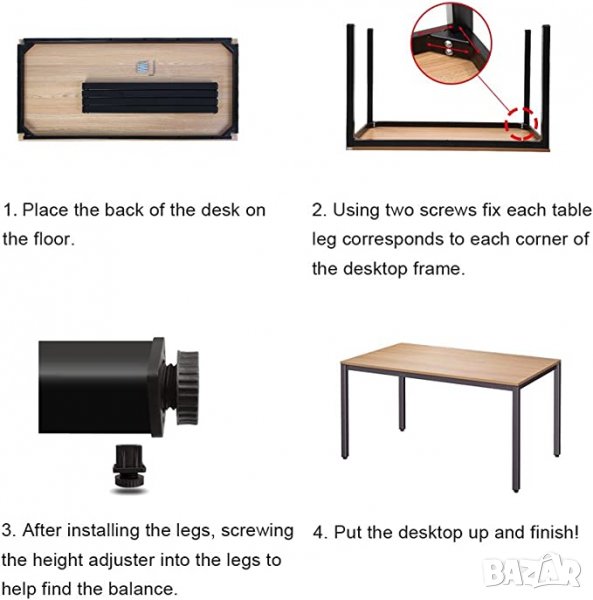 1. Place the back of the desk on the floor.

2. Using two screws fix each table leg corresponds to each corner of the desktop frame.

3. After installing the legs, screwing the height adjuster into the legs to help find the balance.

4. Put the desktop up and finish!

BAZAR