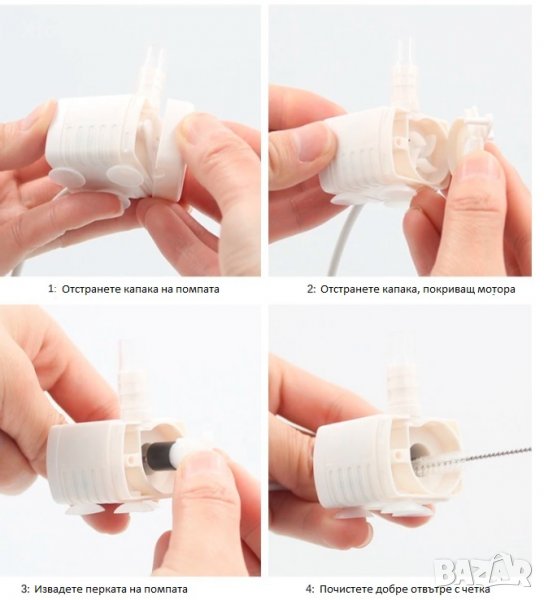 1: Отстранете капака на помпата

2: Отстранете капака, покриващ мотора

3: Извадете перката на помпата

4: Почистете добре отвътре с четка

BAZAR