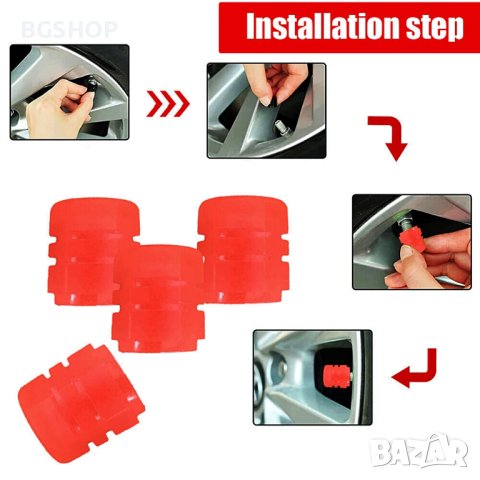 BGSHOP

Installation step

BAZAR