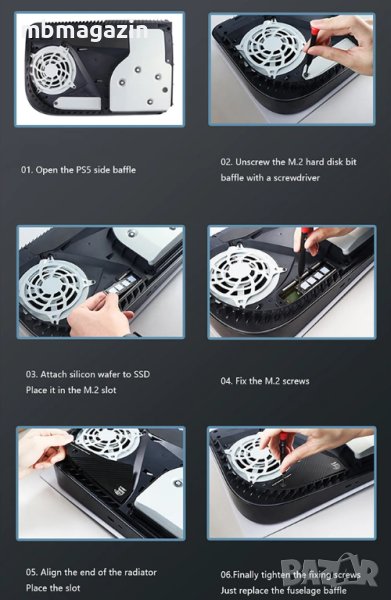 mbmagazin

01. Open the PS5 side baffle

02. Unscrew the M.2 hard disk bit baffle with a screwdriver

03. Attach silicon wafer to SSD
Place it in the M.2 slot

04. Fix the M.2 screws

05. Align the end of the radiator
Place the slot

06.Finally tighten the fixing screws
Just replace the fuselage baffle

BAZAR