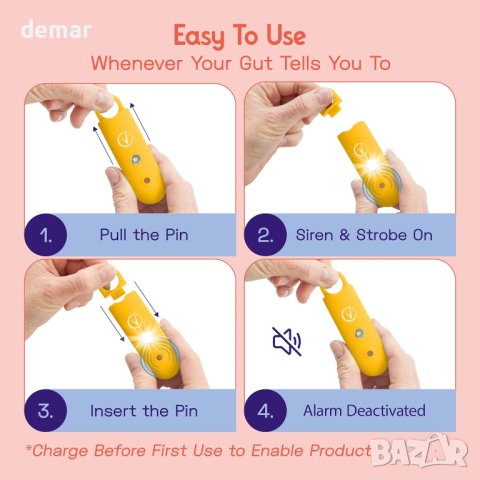 demar

Easy To Use

Whenever Your Gut Tells You To

1. Pull the Pin

2. Siren & Strobe On

3. Insert the Pin

4. Alarm Deactivated

*Charge Before First Use to Enable Product

BAZAR