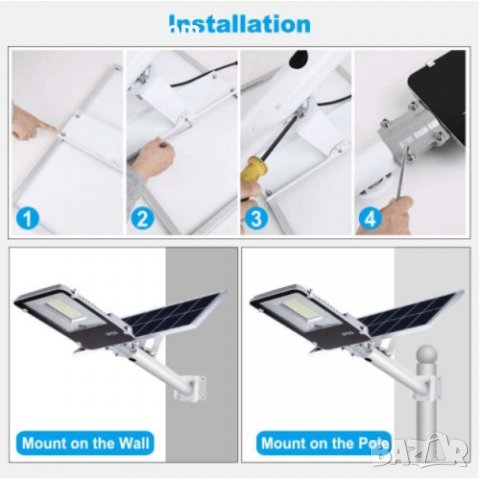 Installation

1

2

3

4

Mount on the Wall

Mount on the Pole

BAZAR