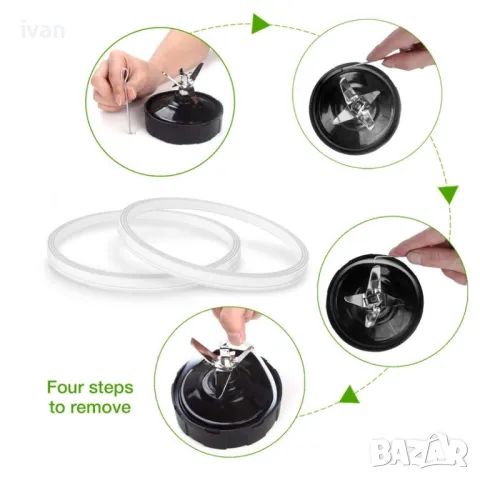 ivan

Four steps to remove

BAZAR