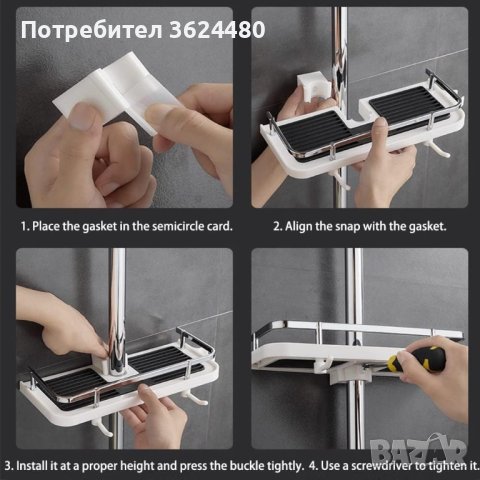 Потребител 3624480

1. Place the gasket in the semicircle card.

2. Align the snap with the gasket.

3. Install it at a proper height and press the buckle tightly.

4. Use a screwdriver to tighten it.

BAZAR