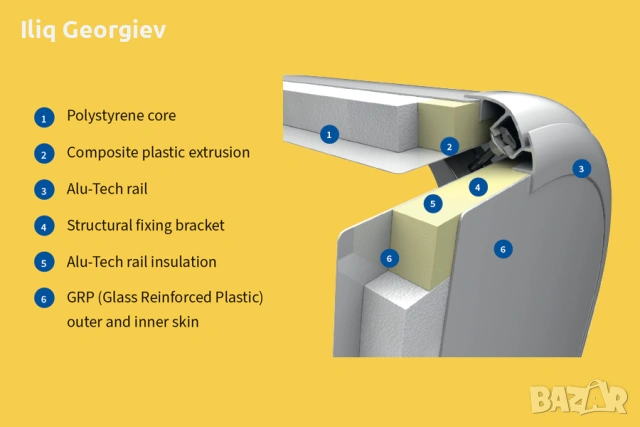 Iliq Georgiev

1 Polystyrene core

2 Composite plastic extrusion

3 Alu-Tech rail

4 Structural fixing bracket

5 Alu-Tech rail insulation

6 GRP (Glass Reinforced Plastic) outer and inner skin

1
2
3
4
5
6
6

BAZAR