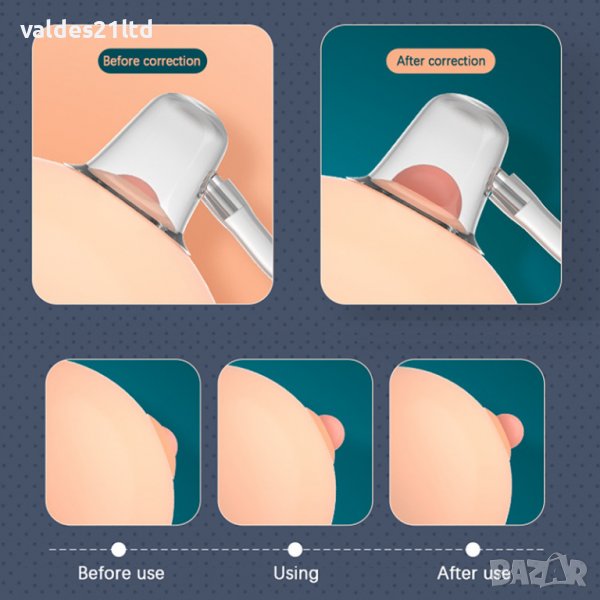 valdes21ltd

Before correction

After correction

Before use

Using

After use

BAZAR