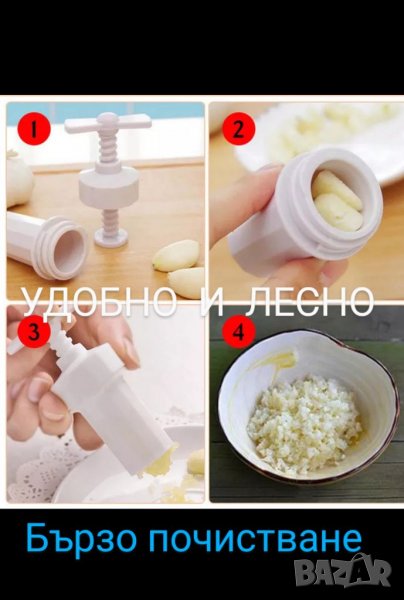 1
2
УДОБНО И ЛЕСНО
3
4
Бързо почистване
BAZAR