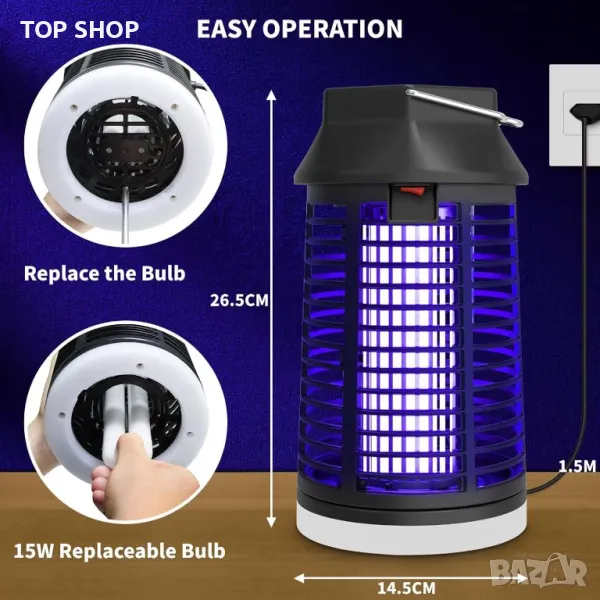 TOP SHOP

EASY OPERATION

Replace the Bulb

26.5CM

1.5M

15W Replaceable Bulb

14.5CM

BAZAR