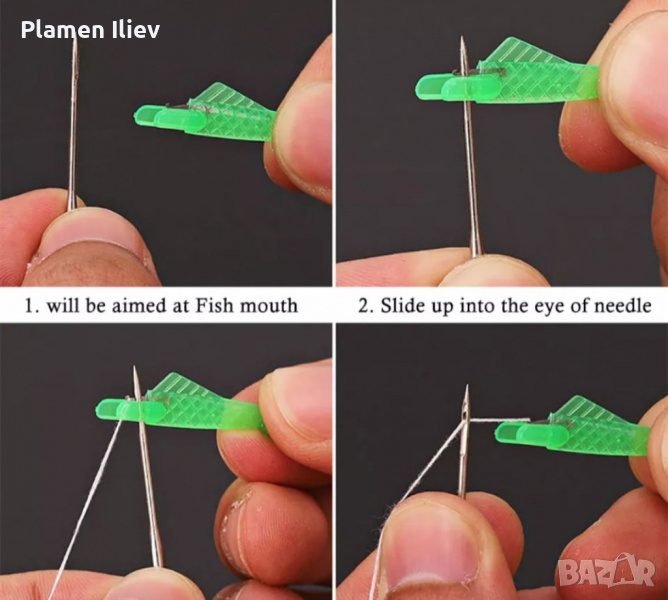 Plamen Iliev

1. will be aimed at Fish mouth

2. Slide up into the eye of needle

BAZAR