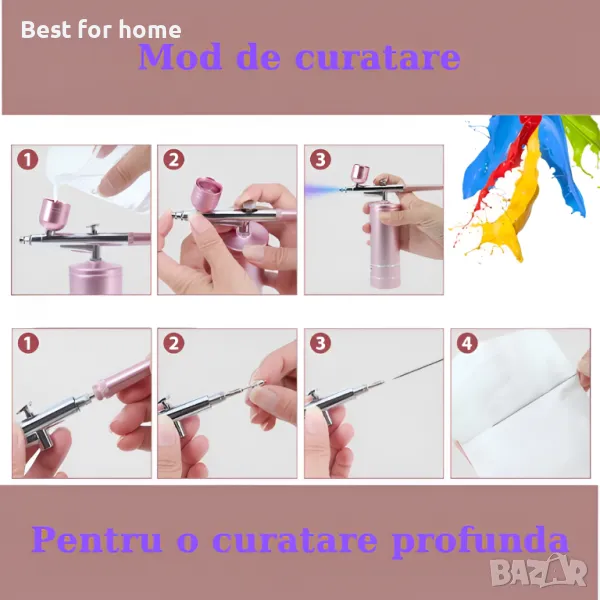 Best for home
Mod de curatare

1

2

3

1

2

3

4

Pentru o curatare profunda

BAZAR