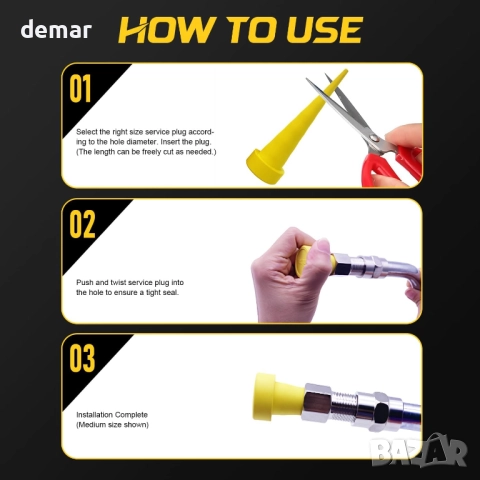 demar HOW TO USE

01

Select the right size service plug according to the hole diameter. Insert the plug. (The length can be freely cut as needed.)

02

Push and twist service plug into the hole to ensure a tight seal.

03

Installation Complete (Medium size shown)

BAZAR