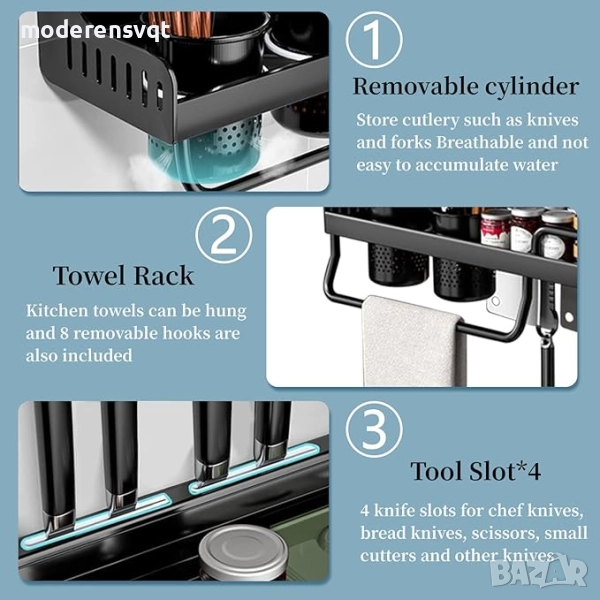 moderensvqt

1

Removable cylinder

Store cutlery such as knives and forks Breathable and not easy to accumulate water

2

Towel Rack

Kitchen towels can be hung and 8 removable hooks are also included

3

Tool Slot*4

4 knife slots for chef knives, bread knives, scissors, small cutters and other knives

BAZAR