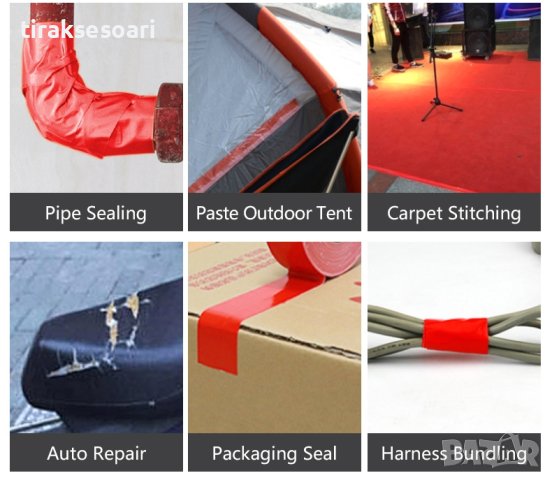 tiraksesoari

Pipe Sealing

Paste Outdoor Tent

Carpet Stitching

Auto Repair

Packaging Seal

Harness Bundling

BAZAR