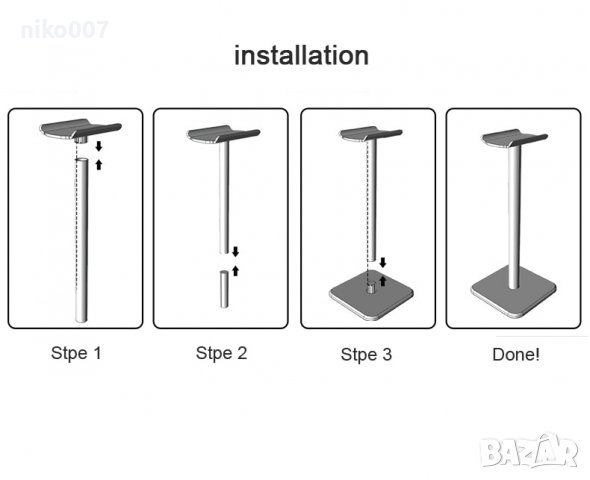 niko007

installation

Stpe 1

Stpe 2

Stpe 3

Done!

BAZAR