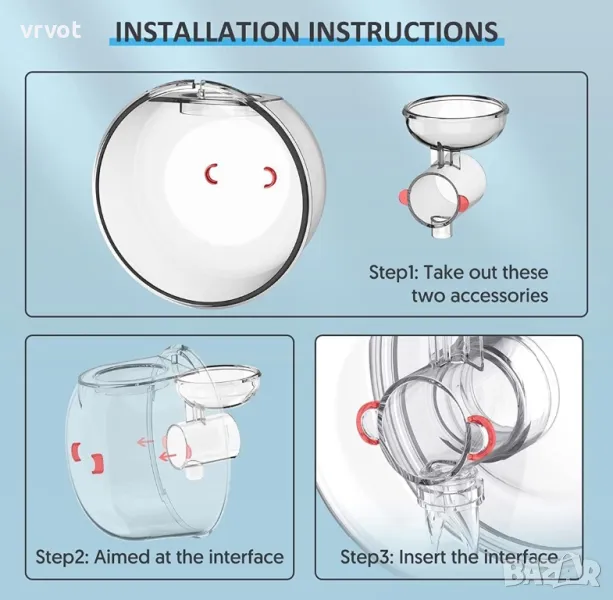 vrvot

INSTALLATION INSTRUCTIONS

Step1: Take out these two accessories

Step2: Aimed at the interface

Step3: Insert the interface

BAZAR