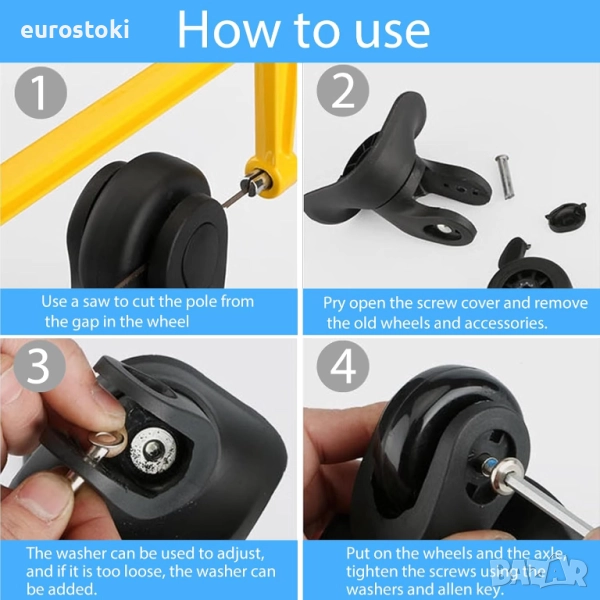 eurostoki How to use

1

Use a saw to cut the pole from the gap in the wheel

2

Pry open the screw cover and remove the old wheels and accessories.

3

The washer can be used to adjust, and if it is too loose, the washer can be added.

4

Put on the wheels and the axle, tighten the screws using the washers and allen key.

BAZAR