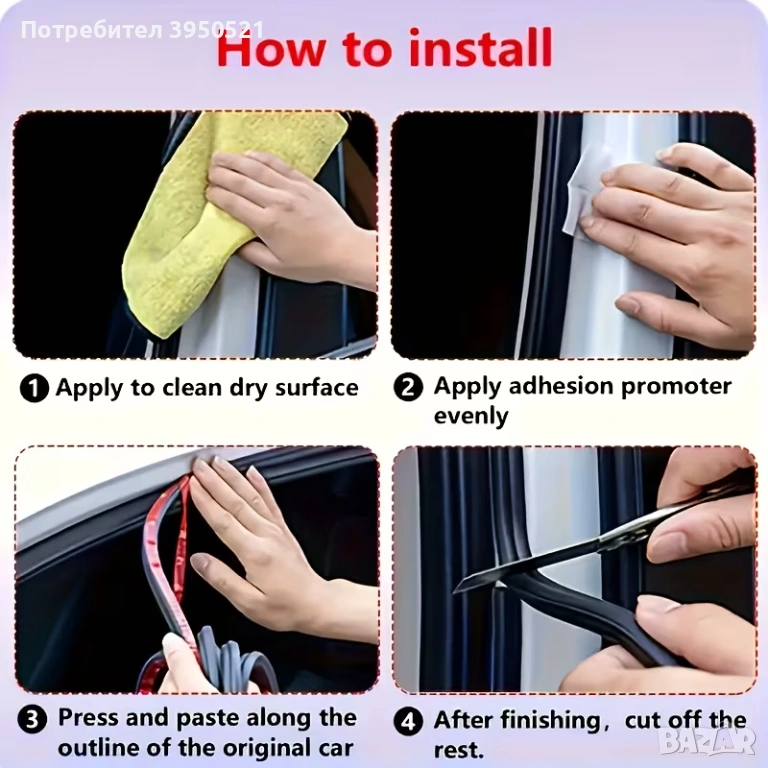 Потребител 3950521

How to install

1 Apply to clean dry surface

2 Apply adhesion promoter evenly

3 Press and paste along the outline of the original car

4 After finishing, cut off the rest.

BAZAR