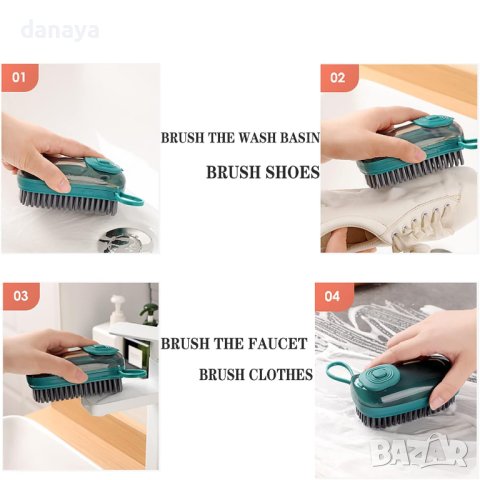 danaya

01

02

BRUSH THE WASH BASIN

BRUSH SHOES

03

04

BRUSH THE FAUCET

BRUSH CLOTHES

BAZAR