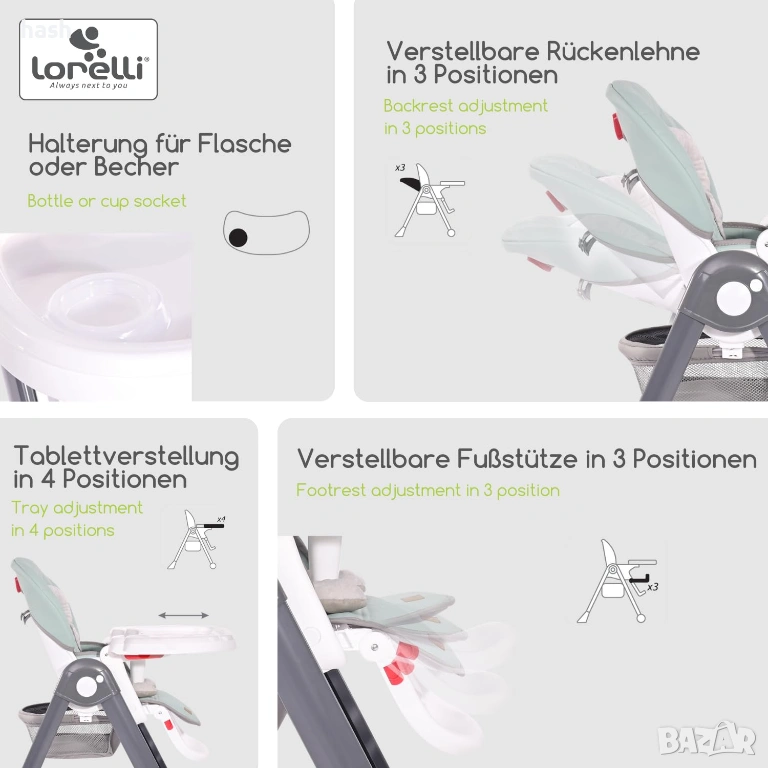 hash

lorelli
Always next to you

Halterung für Flasche oder Becher

Bottle or cup socket

Verstellbare Rückenlehne in 3 Positionen

Backrest adjustment in 3 positions

x3

Tablettverstellung in 4 Positionen

Tray adjustment in 4 positions

x4

Verstellbare Fußstütze in 3 Positionen

Footrest adjustment in 3 position

x3

BAZAR