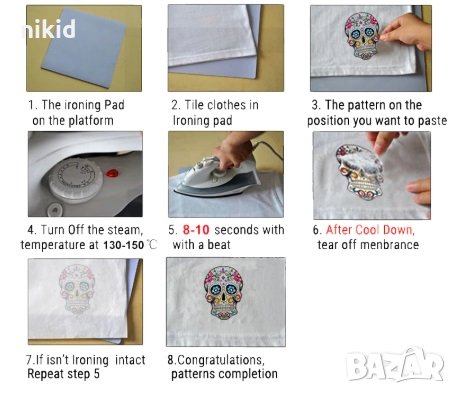 nikid

1. The ironing Pad on the platform

2. Tile clothes in Ironing pad

3. The pattern on the position you want to paste

4. Turn Off the steam, temperature at 130-150 ℃

5. 8-10 seconds with with a beat

6. After Cool Down, tear off menbrance

7.If isn't Ironing intact Repeat step 5

8.Congratulations, patterns completion

BAZAR