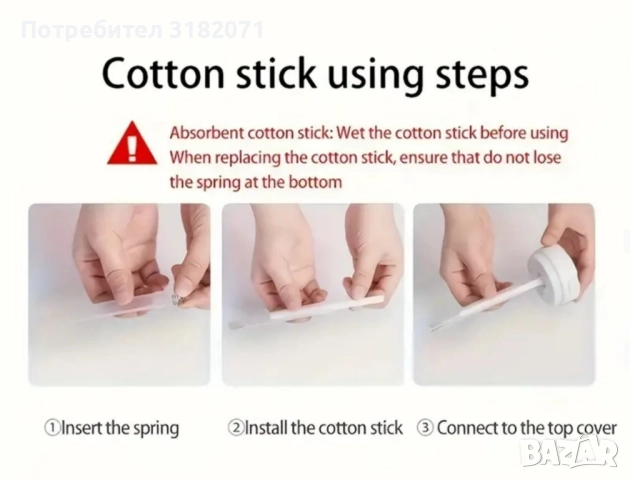 Потребител 3182071

Cotton stick using steps

Absorbent cotton stick: Wet the cotton stick before using
When replacing the cotton stick, ensure that do not lose the spring at the bottom

①Insert the spring

②Install the cotton stick

③ Connect to the top cover

BAZAR