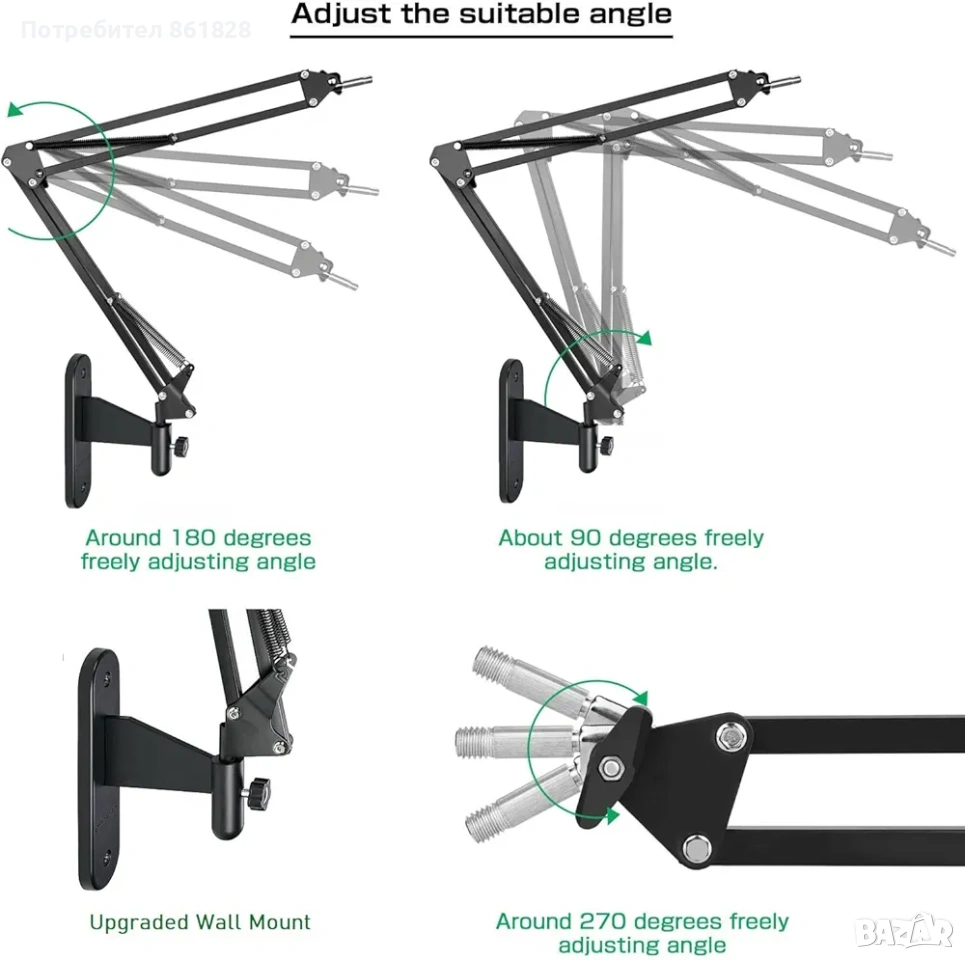 Потребител 861828

Adjust the suitable angle

Around 180 degrees freely adjusting angle

About 90 degrees freely adjusting angle.

Upgraded Wall Mount

Around 270 degrees freely adjusting angle

BAZAR