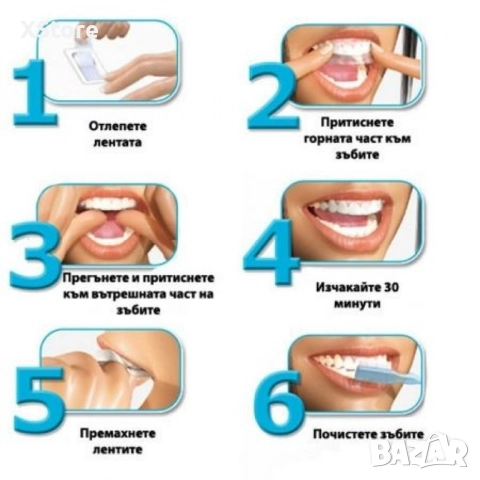 XStore

1
Отлепете лентата

2
Притиснете горната част към зъбите

3
Прегънете и притиснете към вътрешната част на зъбите

4
Изчакайте 30 минути

5
Премахнете лентите

6
Почистете зъбите

BAZAR