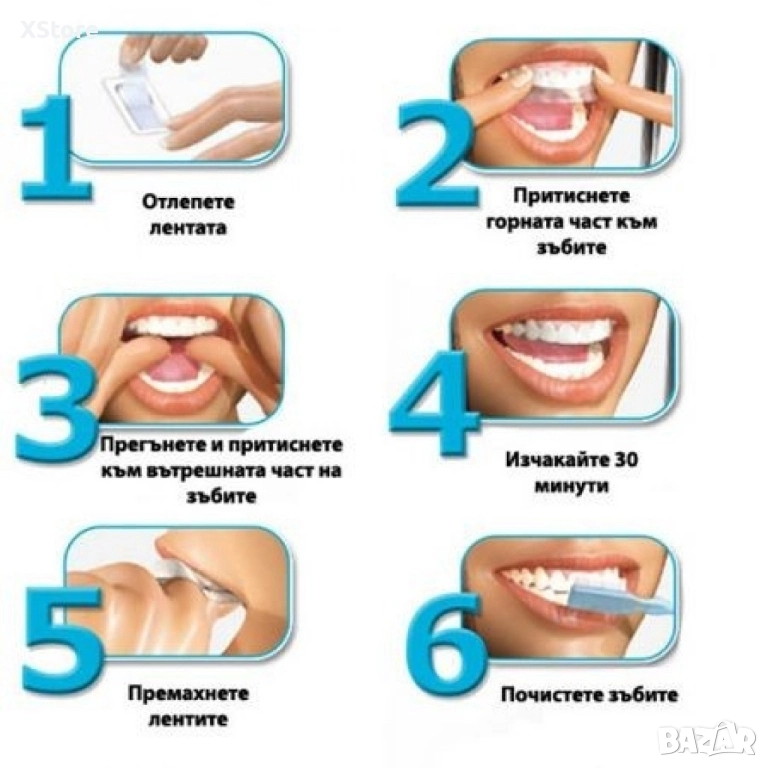 XStore

1

Отлепете лентата

2

Притиснете горната част към зъбите

3

Прегънете и притиснете към вътрешната част на зъбите

4

Изчакайте 30 минути

5

Премахнете лентите

6

Почистете зъбите

BAZAR