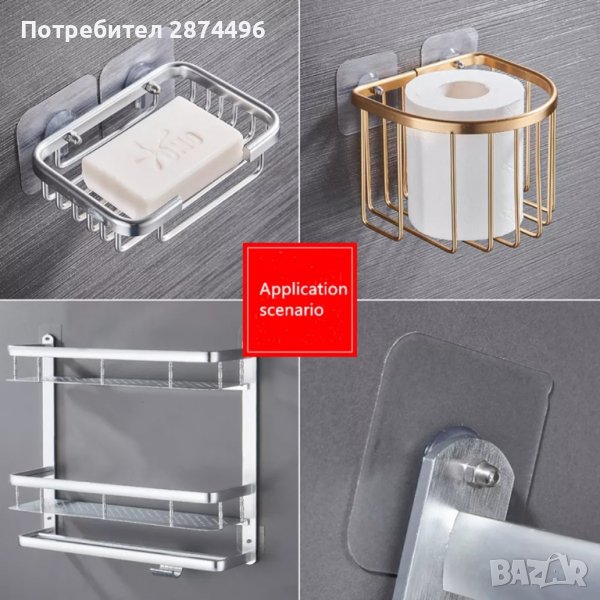 Потребител 2874496

Application scenario

BAZAR