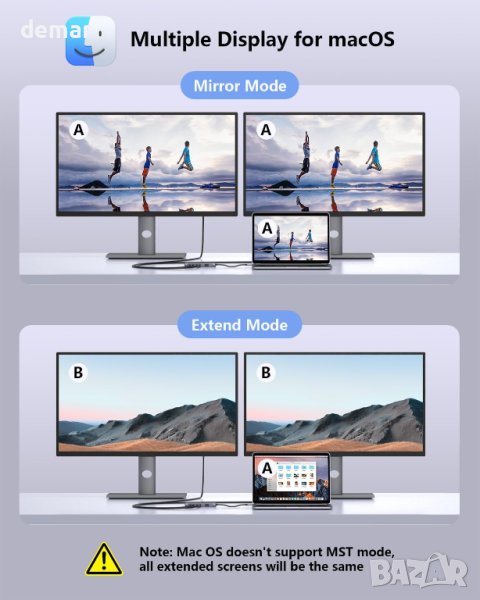 demar

Multiple Display for macOS

Mirror Mode

A

A

A

Extend Mode

B

B

A

Note: Mac OS doesn't support MST mode, all extended screens will be the same

BAZAR