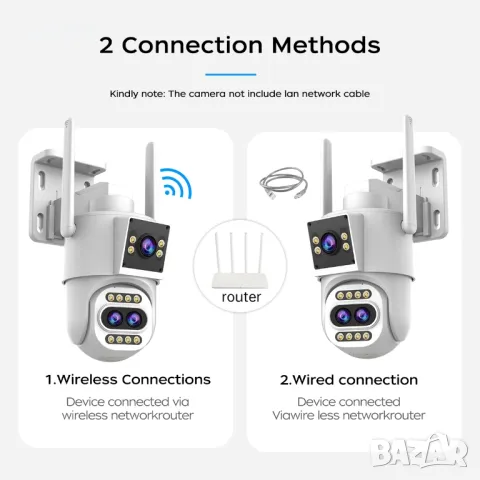 2 Connection Methods

Kindly note: The camera not include lan network cable

router

1.Wireless Connections

Device connected via wireless networkrouter

2.Wired connection

Device connected Viawire less networkrouter

BAZAR