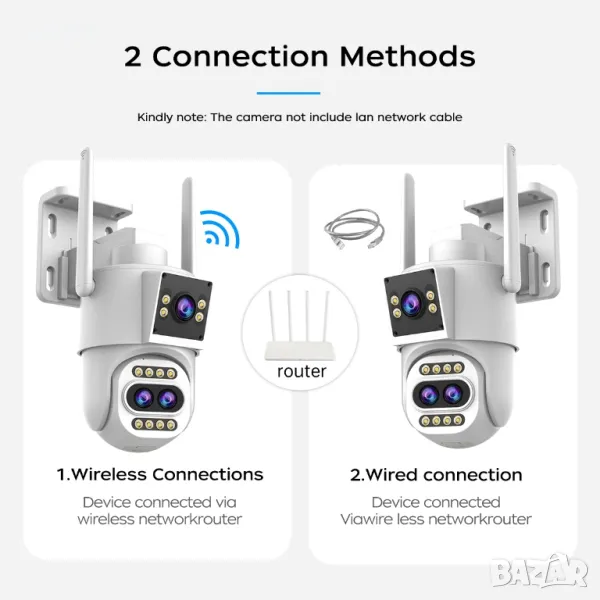 2 Connection Methods

Kindly note: The camera not include lan network cable

router

1.Wireless Connections

Device connected via wireless networkrouter

2.Wired connection

Device connected Viawire less networkrouter

BAZAR