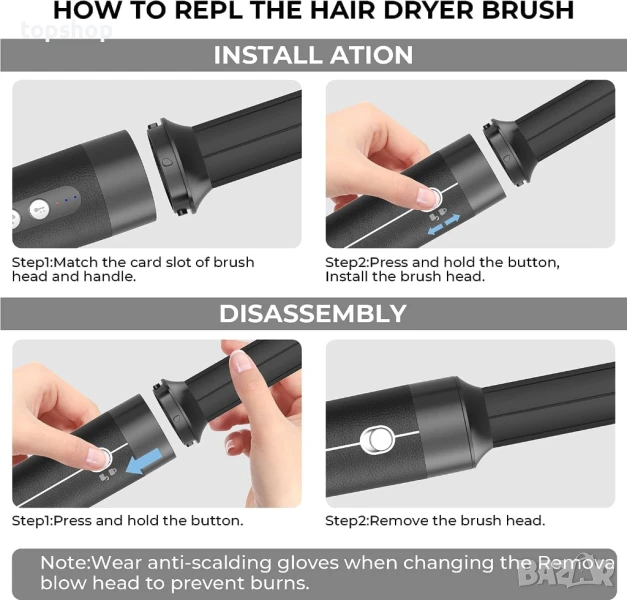 HOW TO REPL THE HAIR DRYER BRUSH

topshop

INSTALL ATION

Step1:Match the card slot of brush head and handle.

Step2:Press and hold the button, Install the brush head.

DISASSEMBLY

Step1:Press and hold the button.

Step2:Remove the brush head.

Note:Wear anti-scalding gloves when changing the Remova blow head to prevent burns.

BAZAR