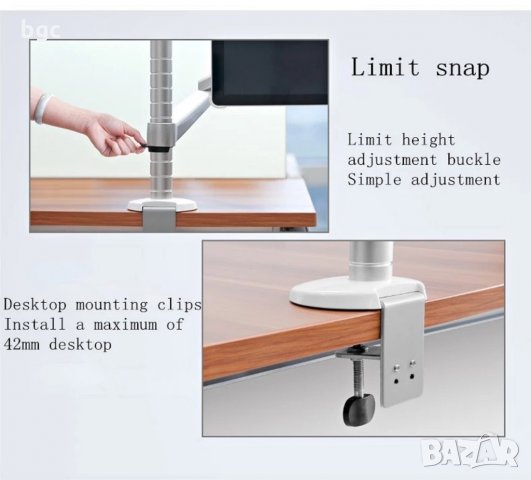 bgc

Limit snap

Limit height adjustment buckle Simple adjustment

Desktop mounting clips Install a maximum of 42mm desktop

BAZAR