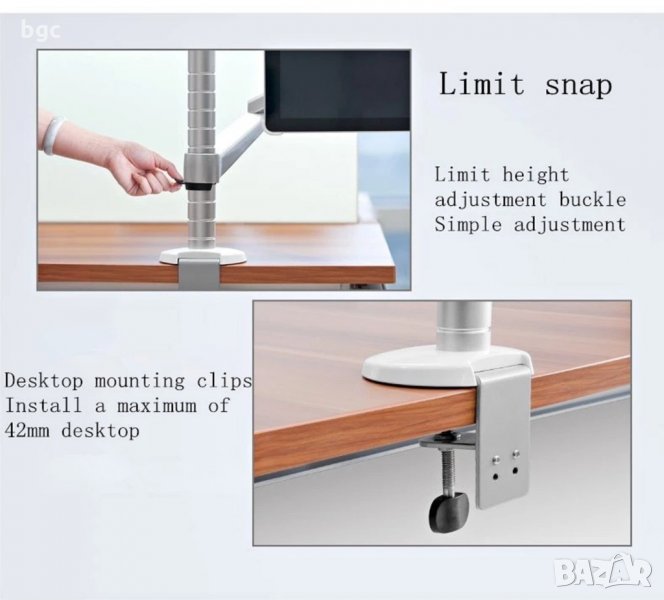 bgc

Limit snap

Limit height adjustment buckle Simple adjustment

Desktop mounting clips Install a maximum of 42mm desktop

BAZAR